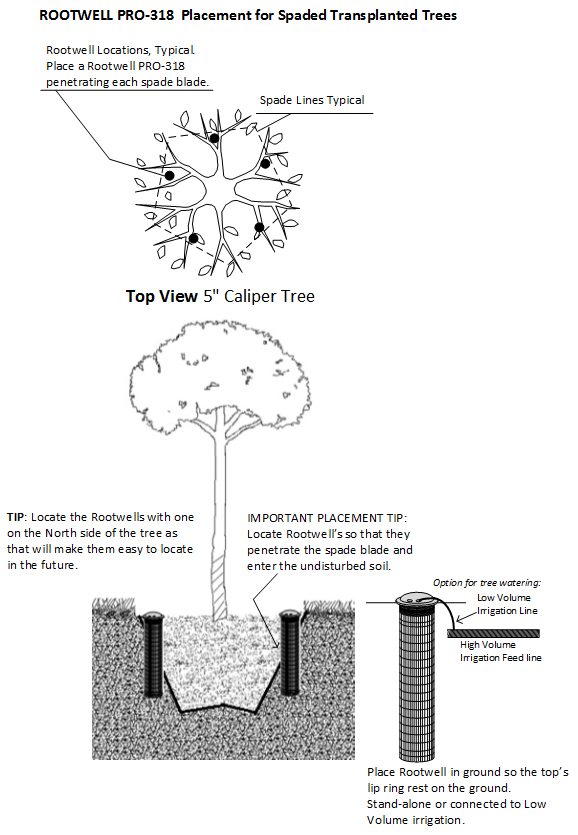 ROOTWELL PRO-318 Placement for Spaded Transplanted Trees

Rootwell Locations, Typical.
Place a Rootwell PRO-318 penetrating each spade blade.

Spade Lines Typical

Top View 5" Caliper Tree

TIP: Locate the Rootwells with one on the North side of the tree as that will make them easy to locate in the future.

IMPORTANT PLACEMENT TIP: Locate Rootwell's so that they penetrate the spade blade and enter the undisturbed soil.

Option for tree watering:

Low Volume Irrigation Line

High Volume Irrigation Feed line

Place Rootwell in ground so the top's lip ring rest on the ground.
Stand-alone or connected to Low Volume irrigation.